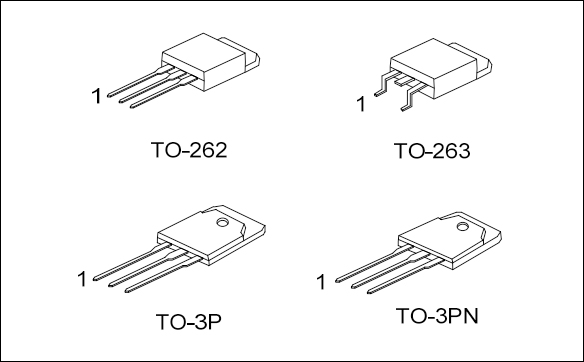 1

TO-262

1

TO-263

1

TO-3P

1

TO-3PN