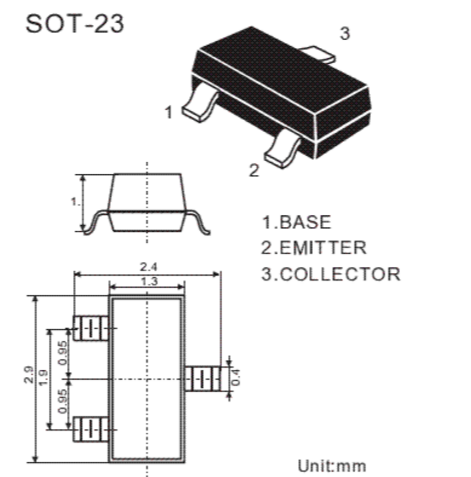 SOT-23

3

1

2

1.

1.BASE
2.EMITTER
3.COLLECTOR

2.4
1.3

2.9
1.9
0.95
0.95
0.4

Unit:mm